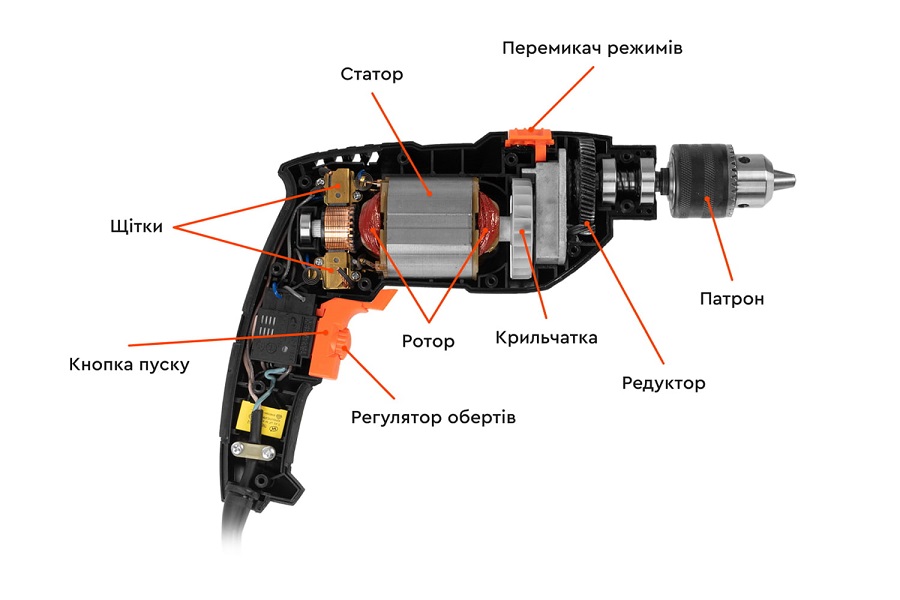 Перемикач режимів

Статор

Щітки

Патрон

Ротор

Крильчатка

Кнопка пуску

Редуктор

Регулятор обертів